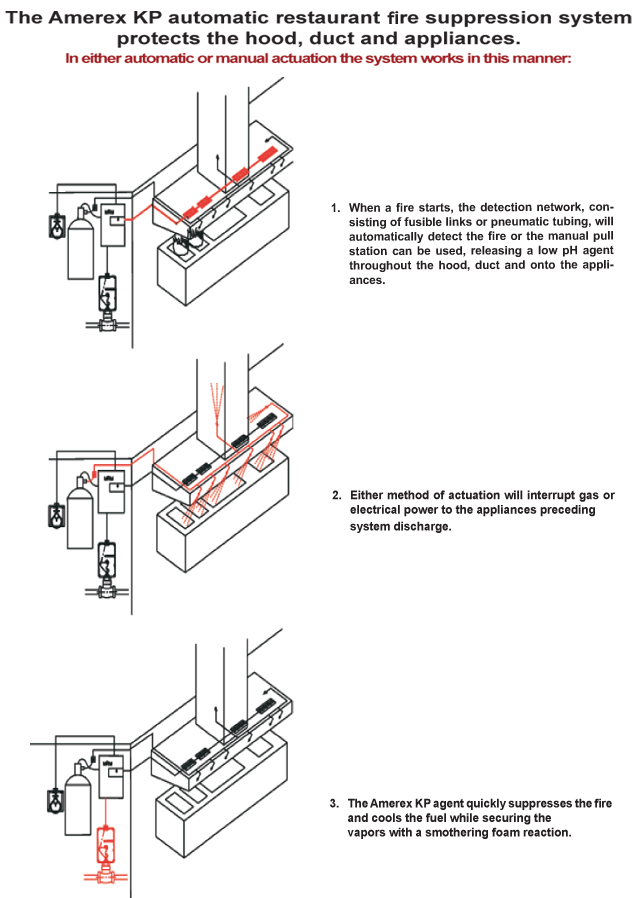 The Amerex KP automatic restaurant fire suppression system protects the hood, duct and appliances.
In either automatic or manual actuation the system works in this manner:

1. When a fire starts, the detection network, consisting of fusible links or pneumatic tubing, will automatically detect the fire or the manual pull station can be used, releasing a low pH agent throughout the hood, duct and onto the appliances.

2. Either method of actuation will interrupt gas or electrical power to the appliances preceding system discharge.

3. The Amerex KP agent quickly suppresses the fire and cools the fuel while securing the vapors with a smothering foam reaction.